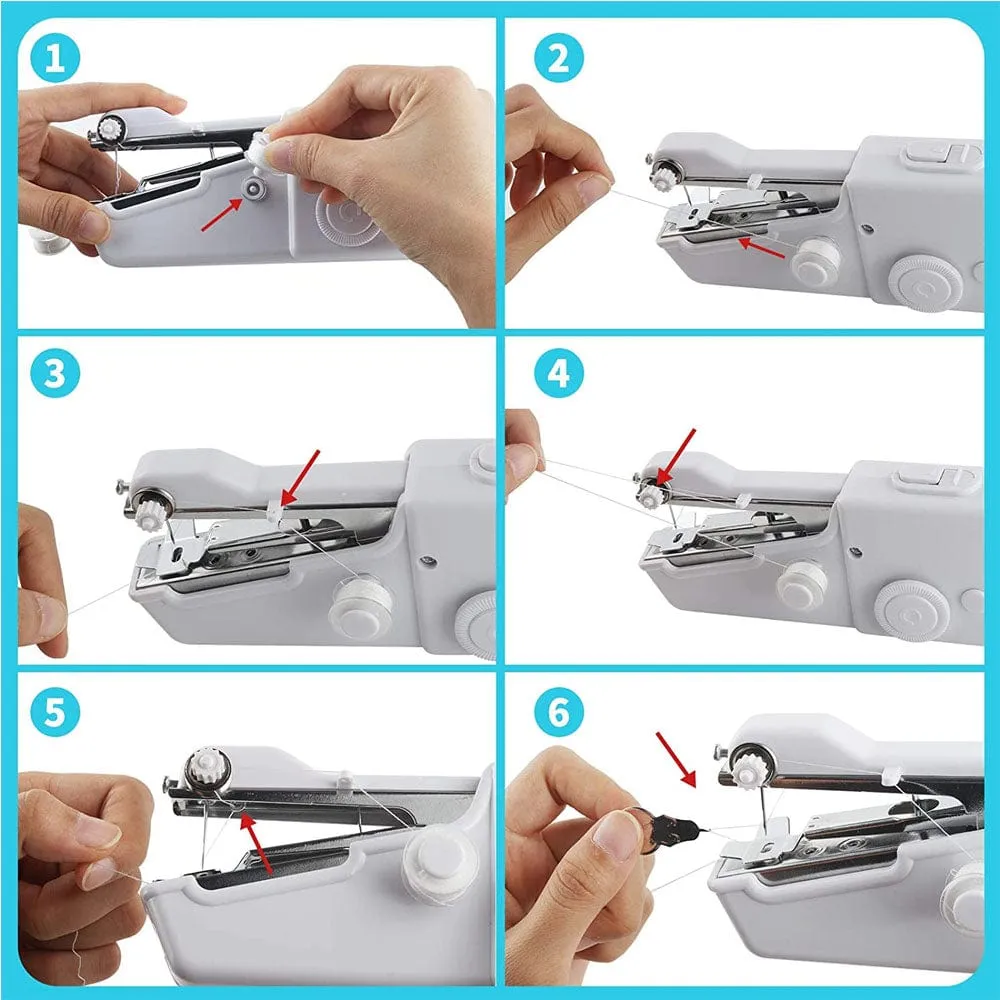 1

2

3

4

5

6